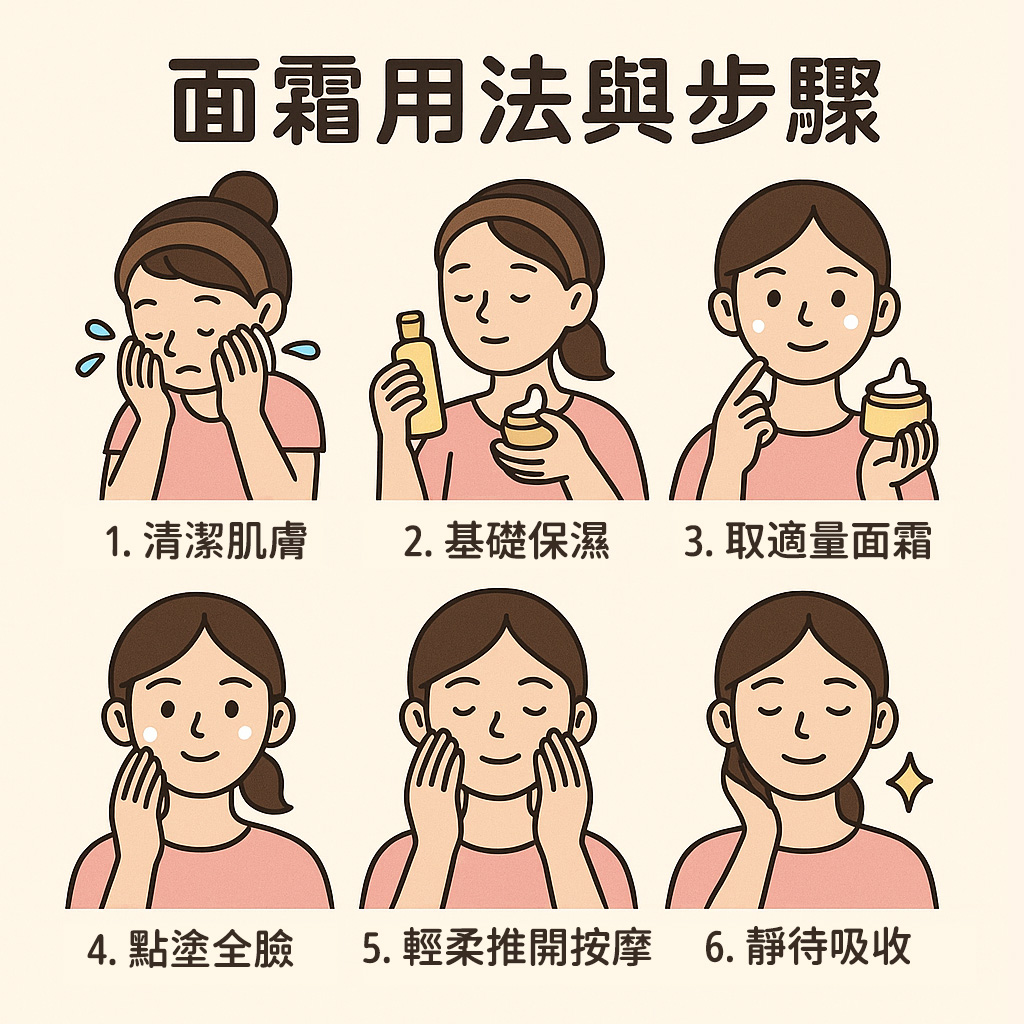 面霜用法與步驟

1. 清潔肌膚

2. 基礎保濕

3. 取適量面霜

4. 點塗全臉

5. 輕柔推開按摩

6. 靜待吸收